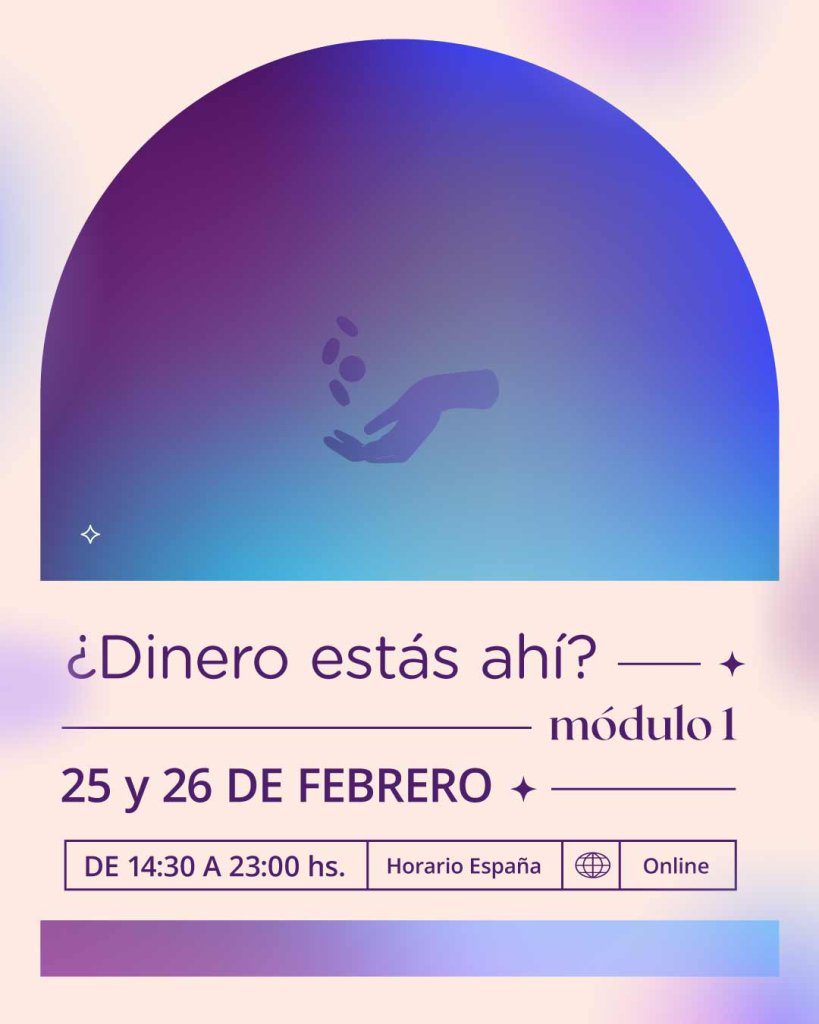 ¿Dinero estás ahí?

módulo 1

25 y 26 DE FEBRERO

DE 14:30 A 23:00 hs. Horario España Online